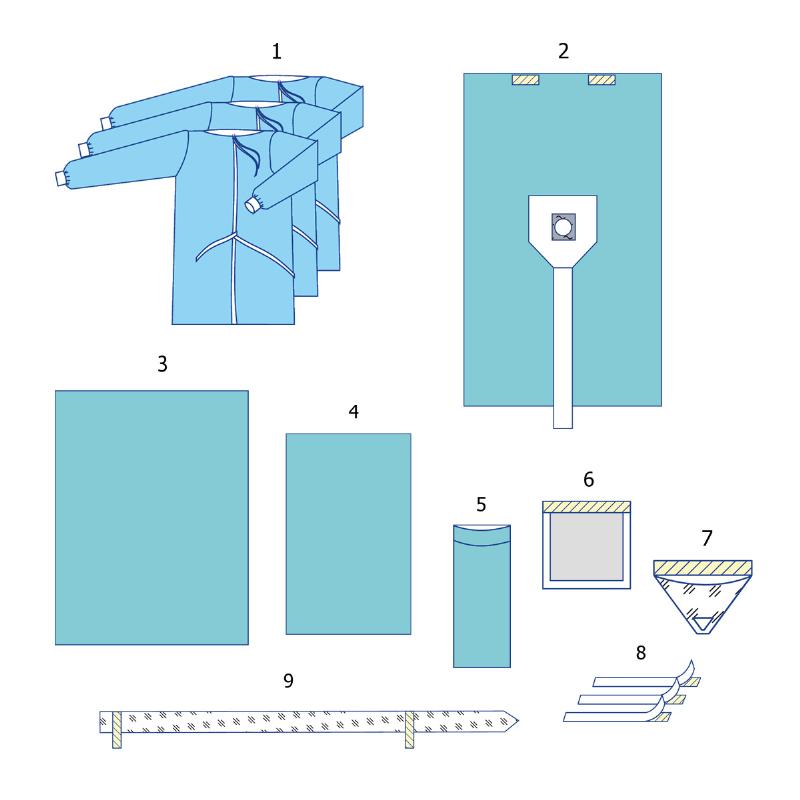 1
2
3
4
5
6
7
8
9